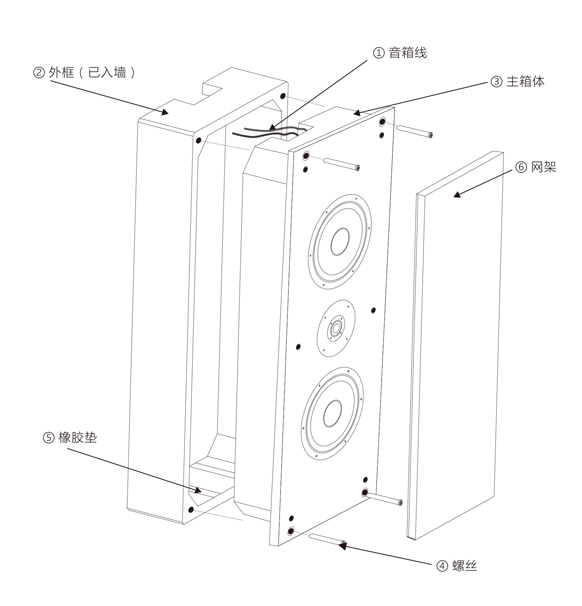 ① 音箱线
② 外框（已入墙）
③ 主箱体
⑥ 网架
⑤ 橡胶垫
④ 螺丝