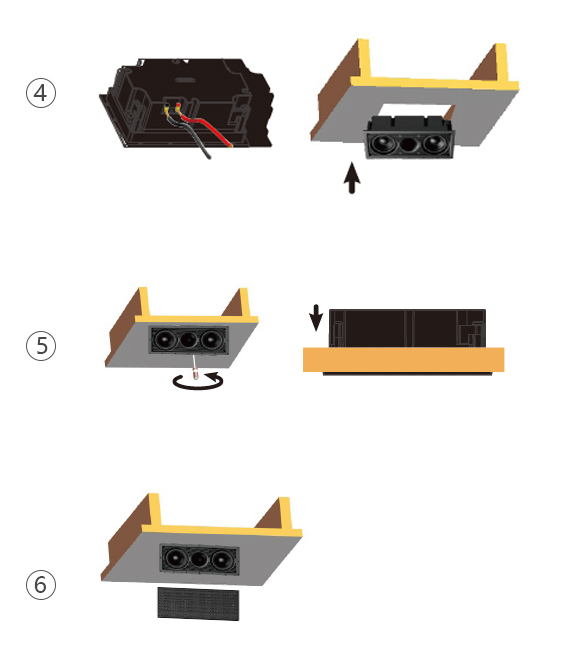 ④

⑤

⑥