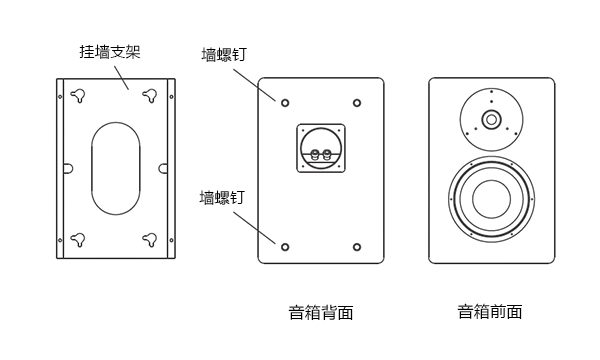 挂墙支架

墙螺钉

墙螺钉

音箱背面

音箱前面